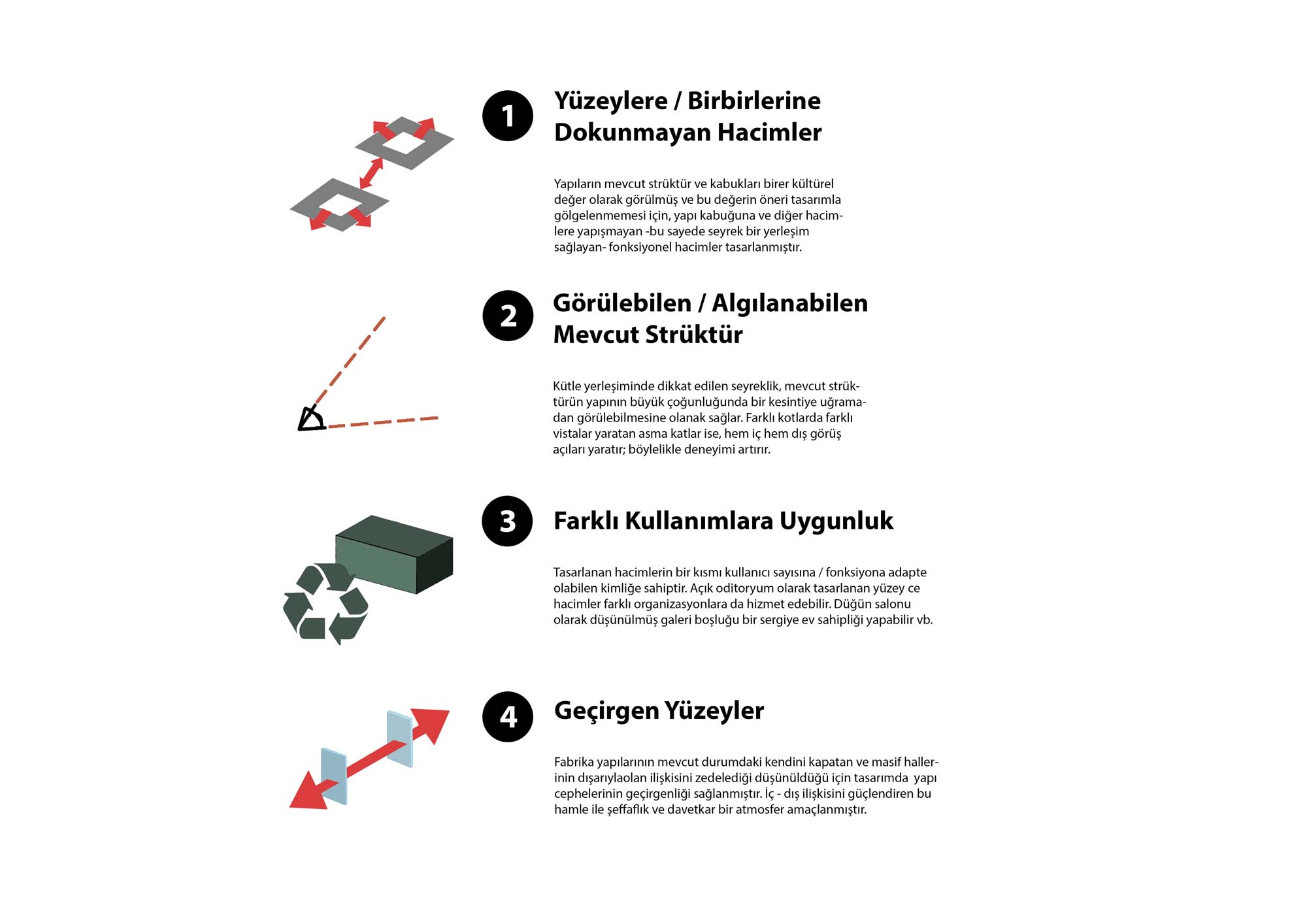 1

Yüzeylere / Birbirlerine Dokunmayan Hacimler

Yapıların mevcut strüktür ve kabukları birer kültürel değer olarak görülmüş ve bu değerin öneri tasarımla gölgelenmemesi için, yapı kabuğuna ve diğer hacimlere yapışmayan -bu sayede seyrek bir yerleşim sağlayan- fonksiyonel hacimler tasarlanmıştır.

2

Görülebilen / Algılanabilen Mevcut Strüktür

Kütle yerleşiminde dikkat edilen seyreklik, mevcut strüktürün yapının büyük çoğunluğunda bir kesintiye uğramadan görülebilmesine olanak sağlar. Farklı kotlarda farklı vistalar yaratan asma katlar ise, hem iç hem dış görüş açıları yaratır; böylelikle deneyimi artırır.

3

Farklı Kullanımlara Uygunluk

Tasarlanan hacimlerin bir kısmı kullanıcı sayısına / fonksiyona adapte olabilen kimliğe sahiptir. Açık oditoryum olarak tasarlanan yüzey ce hacimler farklı organizasyonlara da hizmet edebilir. Düğün salonu olarak düşünülmüş galeri boşluğu bir sergiye ev sahipliği yapabilir vb.

4

Geçirgen Yüzeyler

Fabrika yapılarının mevcut durumdaki kendini kapatan ve masif hallerinin dışarıylaolan ilişkisini zedelediği düşünüldüğü için tasarımda yapı cephelerinin geçirgenliği sağlanmıştır. İç - dış ilişkisini güçlendiren bu hamle ile şeffaflık ve davetkar bir atmosfer amaçlanmıştır.